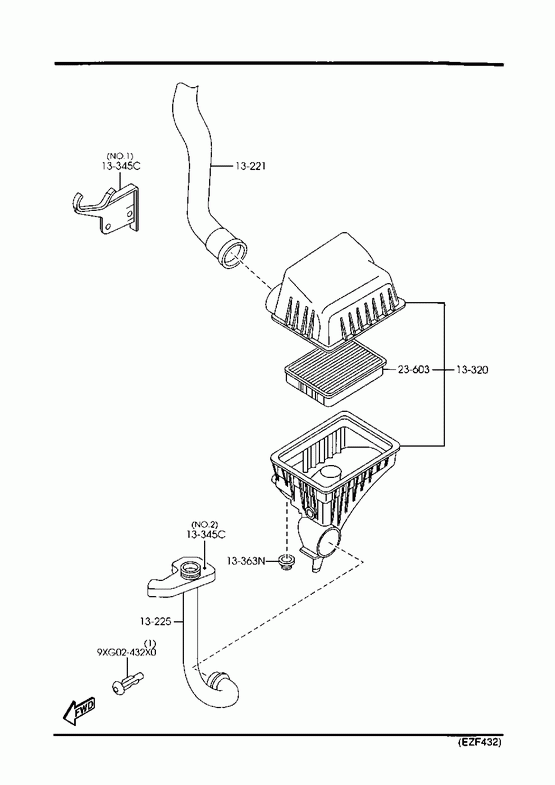 (NO.1)
13-345C

13-221

23-603

13-320

(NO.2)
13-345C

13-363N

13-225

(1)
9XG02-432X0

FWD

(EZF432)