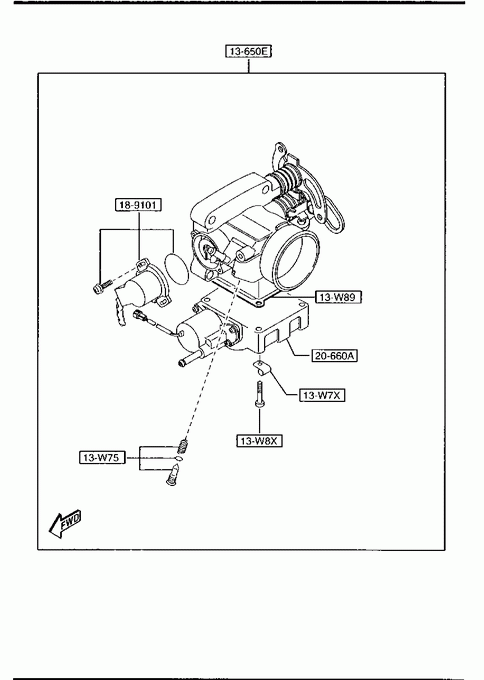 13-650E

18-9101

13-W89

20-660A

13-W7X

13-W8X

13-W75

FWD