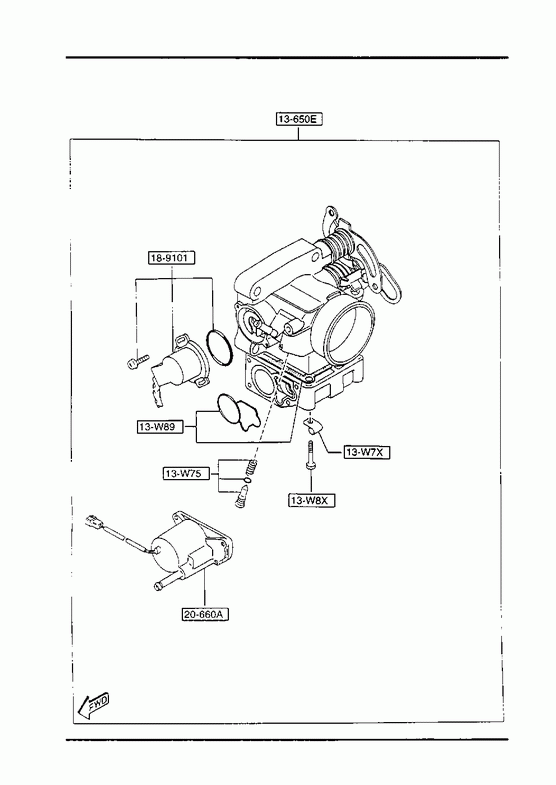 13-650E

18-9101

13-W89

13-W7X

13-W75

13-W8X

20-660A

FWD