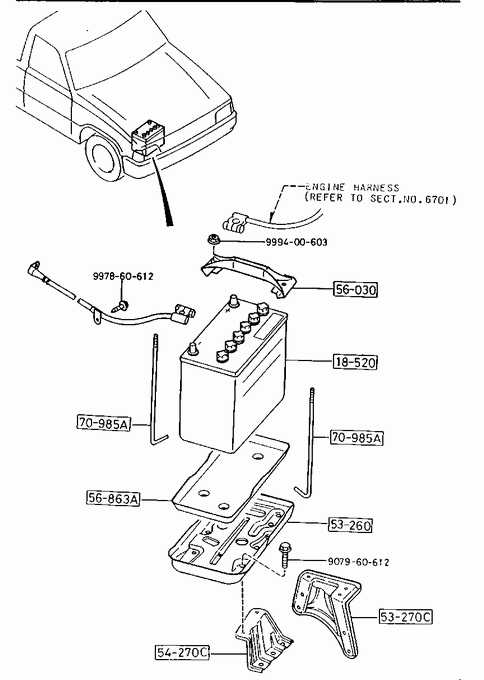 ENGINE HARNESS
(REFER TO SECT.NO.6701)

9994-00-603

9978-60-612

56-030

18-520

70-985A

70-985A

56-863A

53-260

9079-60-612

53-270C

54-270C