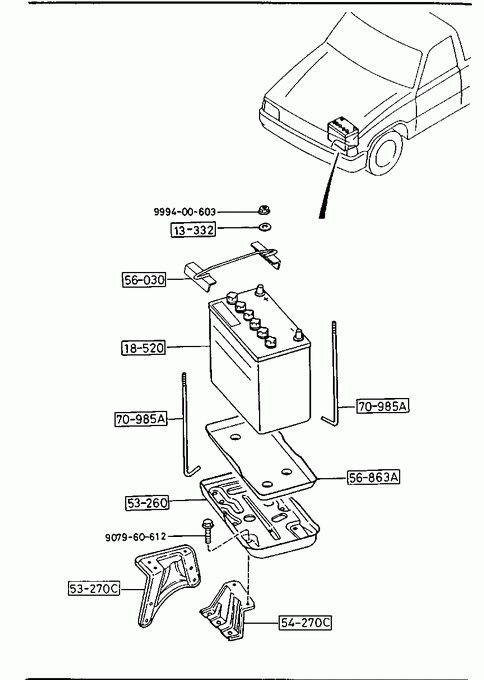 9994-00-603
13-332
56-030
18-520
70-985A
70-985A
56-863A
53-260
9079-60-612
53-270C
54-270C