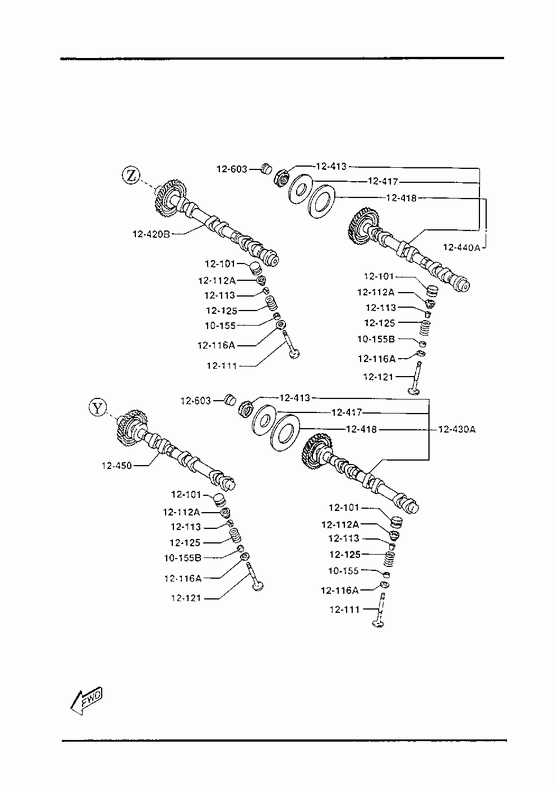 Z

12-603
12-413
12-417
12-418
12-420B
12-440A
12-101
12-112A
12-113
12-125
10-155
12-116A
12-111
12-101
12-112A
12-113
12-125
10-155B
12-116A
12-121

Y

12-603
12-413
12-417
12-418
12-430A
12-450
12-101
12-112A
12-113
12-125
10-155B
12-116A
12-121
12-101
12-112A
12-113
12-125
10-155
12-116A
12-111

FWD