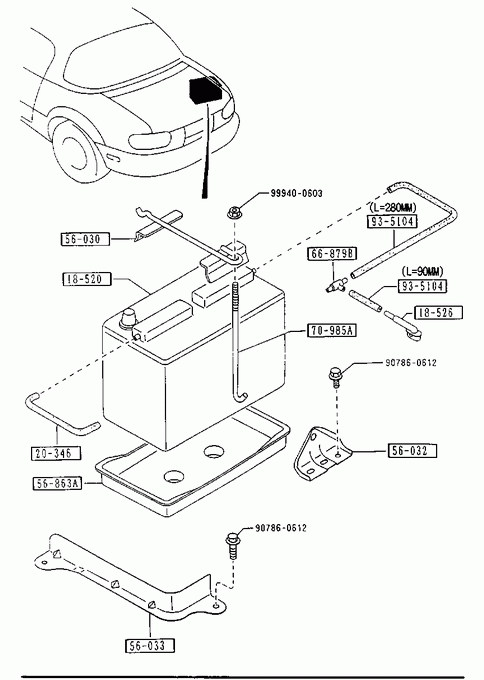 99940-0603

(L=280MM)
93-5104

56-030

66-879B

(L=90MM)
93-5104

18-520

18-526

70-985A

90786-0612

20-346

56-032

56-863A

90786-0612

56-033