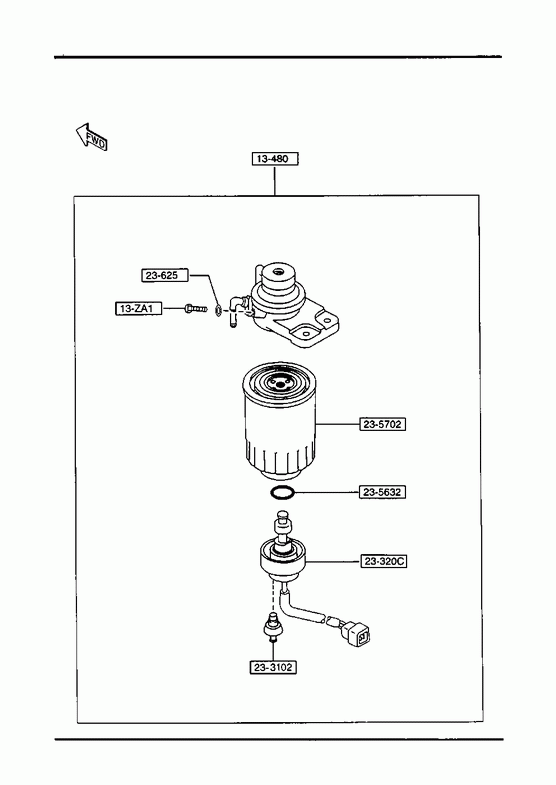 FWD

13-480

23-625

13-ZA1

23-5702

23-5632

23-320C

23-3102