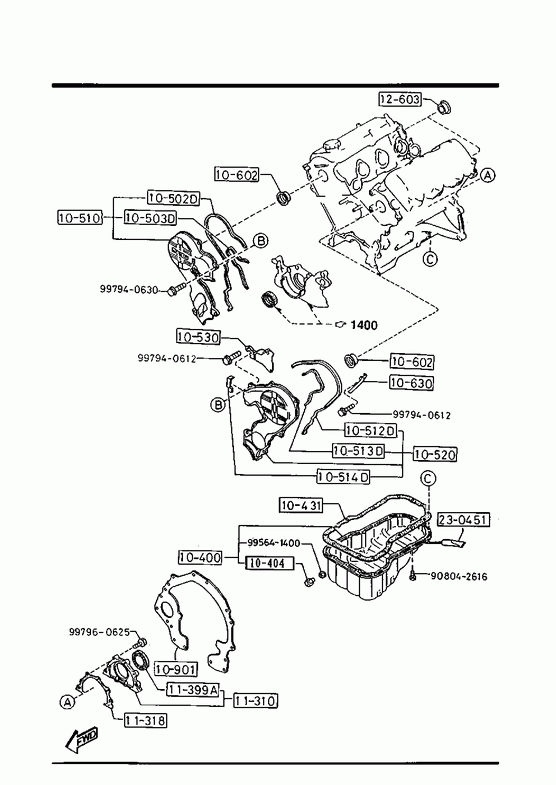 12-603
10-602
A
10-502D
10-510
10-503D
B
C
99794-0630
1400
10-530
99794-0612
10-602
10-630
B
99794-0612
10-512D
10-513D
10-520
10-514D
C
10-431
23-0451
99564-1400
10-400
10-404
90804-2616
99796-0625
10-901
11-399A
11-310
A
11-318
FWD