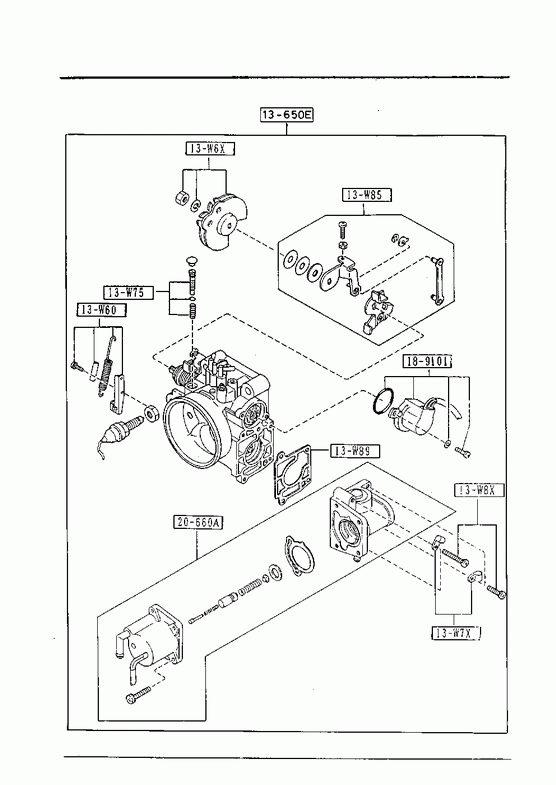 13-650E
13-W6X
13-W85
13-W75
13-W60
18-9101
13-W89
13-W8X
20-660A
13-W7X