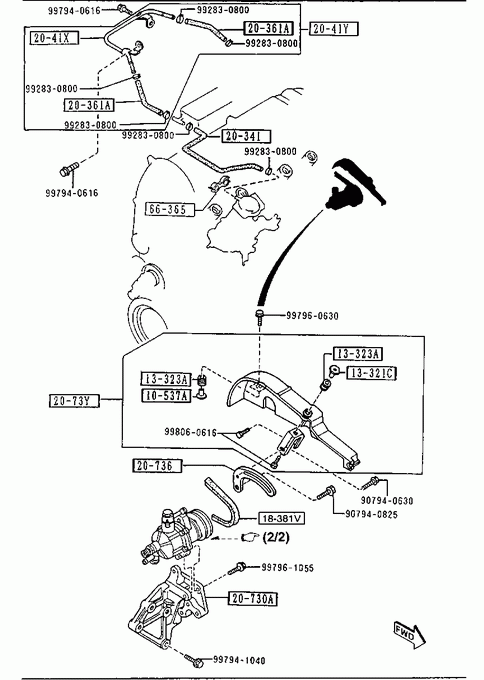 99794-0616
99283-0800
20-361A
20-41Y
20-41X
99283-0800
99283-0800
20-361A
99283-0800
99283-0800
20-341
99283-0800
99794-0616
66-365
99796-0630
13-323A
13-321C
13-323A
10-537A
20-73Y
99806-0616
20-736
90794-0630
90794-0825
18-381V
(2/2)
99796-1055
20-730A
FWD
99794-1040