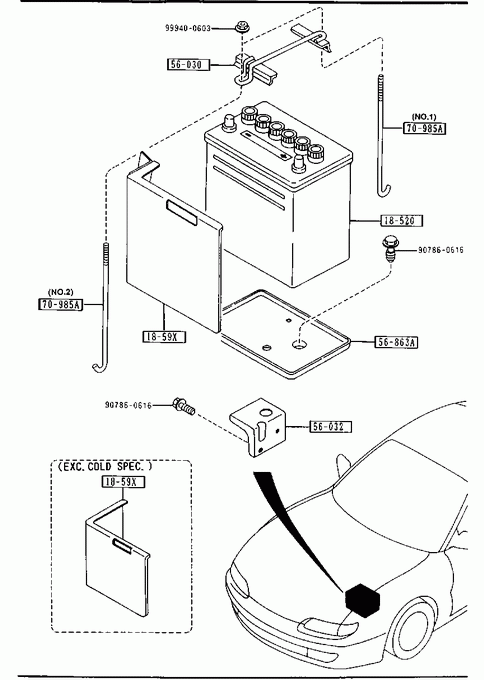 99940-0603

56-030

(NO.1)
70-985A

18-520

90786-0616

(NO.2)
70-985A

18-59X

56-863A

90786-0616

56-032

(EXC. COLD SPEC.)
18-59X