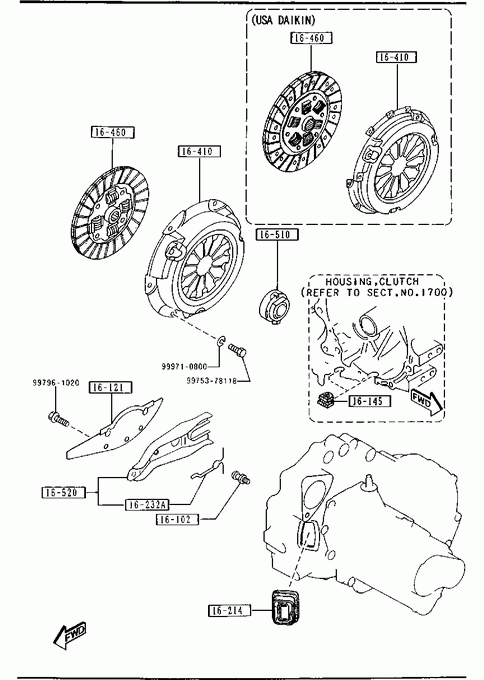 (USA DAIKIN)
16-460
16-410
16-460
16-410
16-510
HOUSING,CLUTCH
(REFER TO SECT,NO.1700)
99971-0800
99753-78118
99796-1020
16-121
16-145
FWD
16-520
16-232A
16-102
16-214
FWD