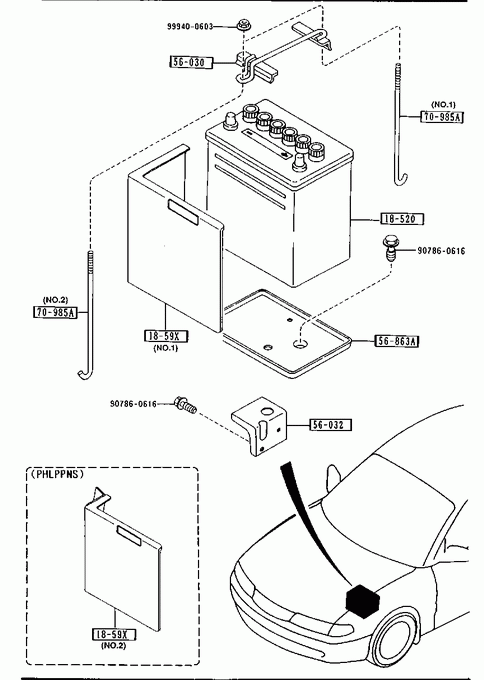 99940-0603
56-030
(NO.1)
70-985A
18-520
90786-0616
(NO.2)
70-985A
18-59X
(NO.1)
56-863A
90786-0616
56-032
(PHLPPNS)
18-59X
(NO.2)