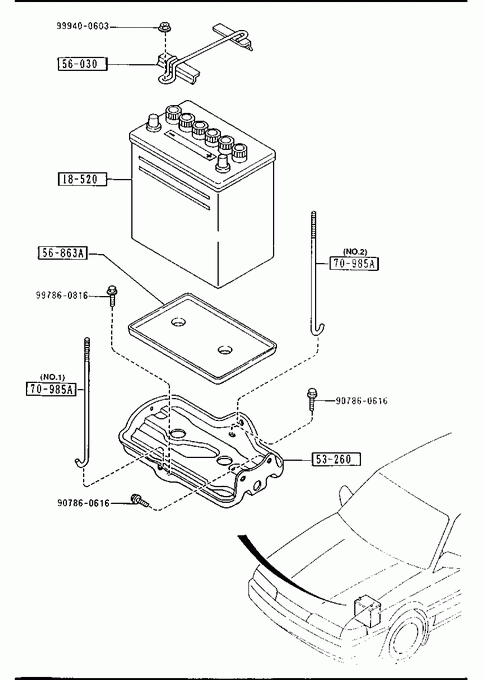 99940-0603

56-030

18-520

56-863A

(NO.2)
70-985A

99786-0816

(NO.1)
70-985A

90786-0616

53-260

90786-0616