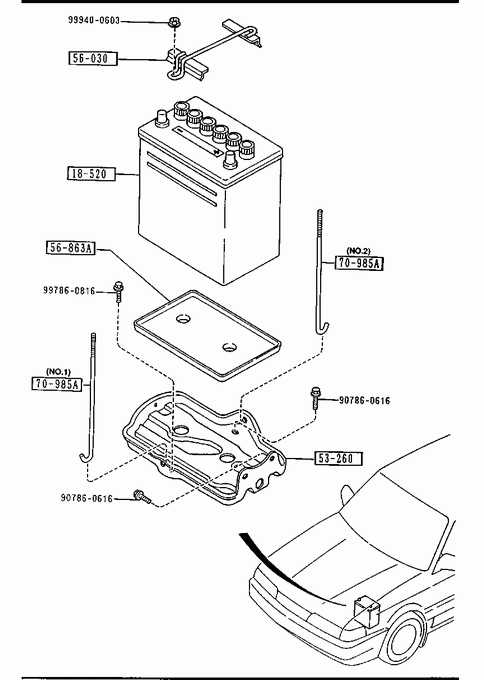 99940-0603

56-030

18-520

56-863A

(NO.2)
70-985A

99786-0816

(NO.1)
70-985A

90786-0616

53-260

90786-0616