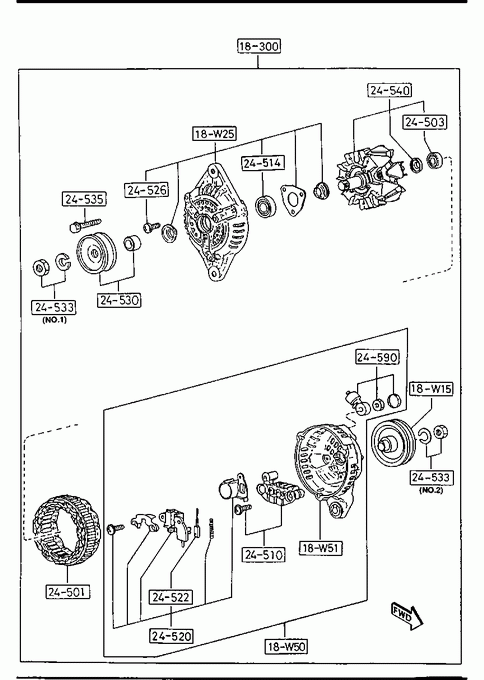 18-300

24-540

24-503

18-W25

24-514

24-526

24-535

24-533
(NO.1)

24-530

24-590

18-W15

24-533
(NO.2)

24-510

18-W51

24-501

24-522

24-520

18-W50

FWD