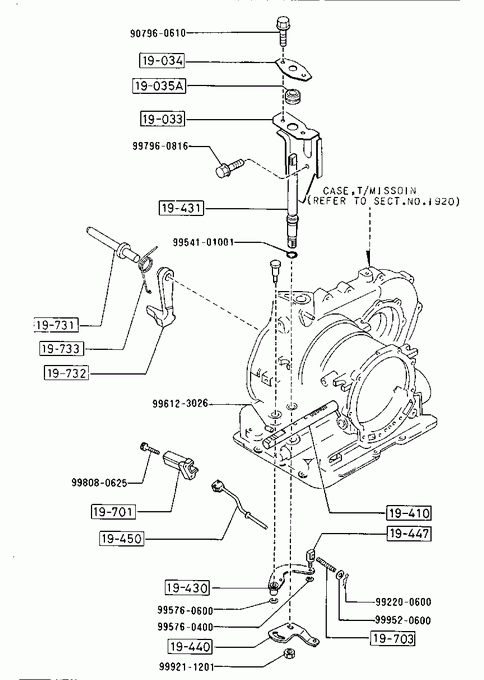 90796-0610

19-034

19-035A

19-033

99796-0816

CASE,T/MISSOIN
(REFER TO SECT.NO.1920)

19-431

99541-01001

19-731

19-733

19-732

99612-3026

99808-0625

19-701

19-450

19-410

19-447

19-430

99576-0600

99576-0400

19-440

99921-1201

99220-0600

99952-0600

19-703