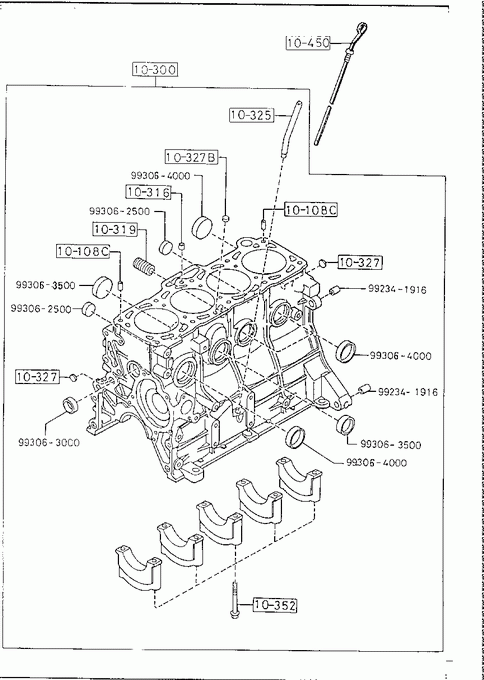 10-450

10-300

10-325

10-327B

99306-4000

10-316

99306-2500

10-108C

10-319

10-108C

10-327

99306-3500

99234-1916

99306-2500

99306-4000

10-327

99234-1916

99306-3000

99306-3500

99306-4000

10-352