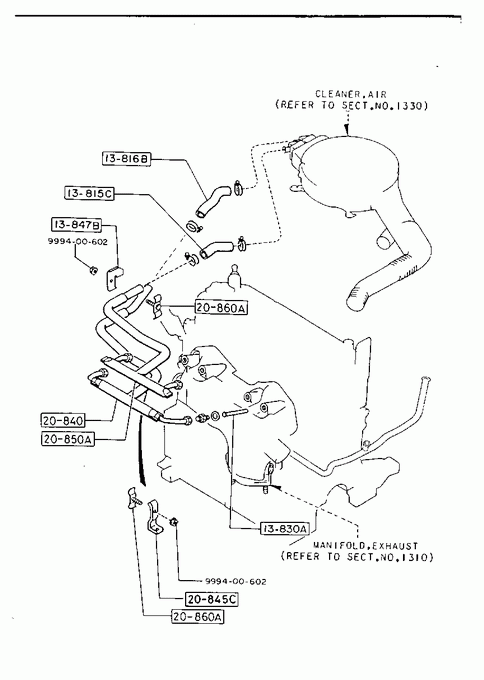 CLEANER,AIR
(REFER TO SECT.NO.1330)

13-816B

13-815C

13-847B
9994-00-602

20-860A

20-840

20-850A

13-830A

MANIFOLD,EXHAUST
(REFER TO SECT.NO.1310)

9994-00-602

20-845C

20-860A