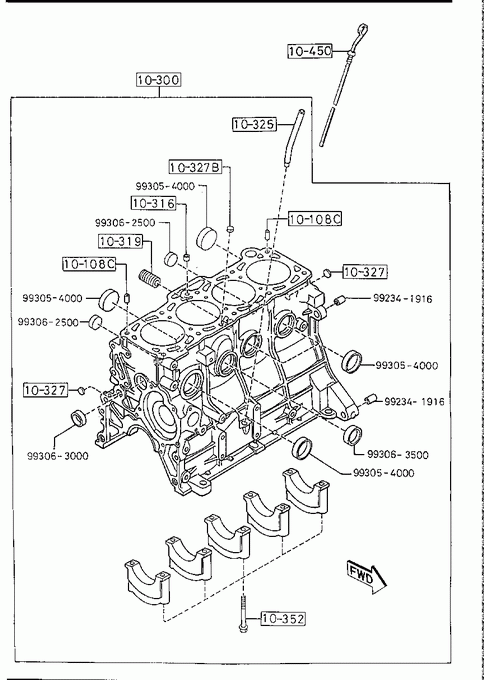 10-450

10-300

10-325

10-327B

99305-4000

10-316

99306-2500

10-108C

10-319

10-108C

10-327

99305-4000

99234-1916

99306-2500

99305-4000

10-327

99234-1916

99306-3000

99306-3500

99305-4000

FWD

10-352