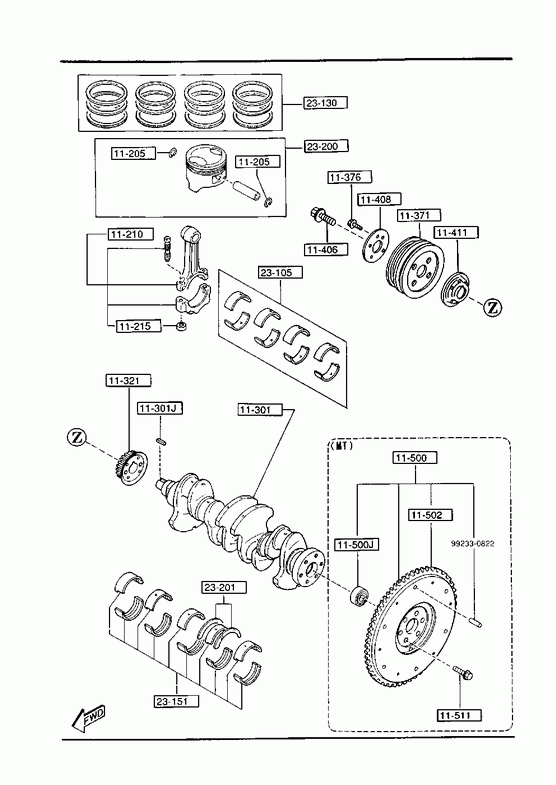 23-130

23-200

11-205

11-205

11-376

11-408

11-371

11-411

11-406

Z

11-210

23-105

11-215

11-321

11-301J

11-301

Z

(MT)

11-500

11-502

11-500J

99233-0822

23-201

23-151

11-511

FWD