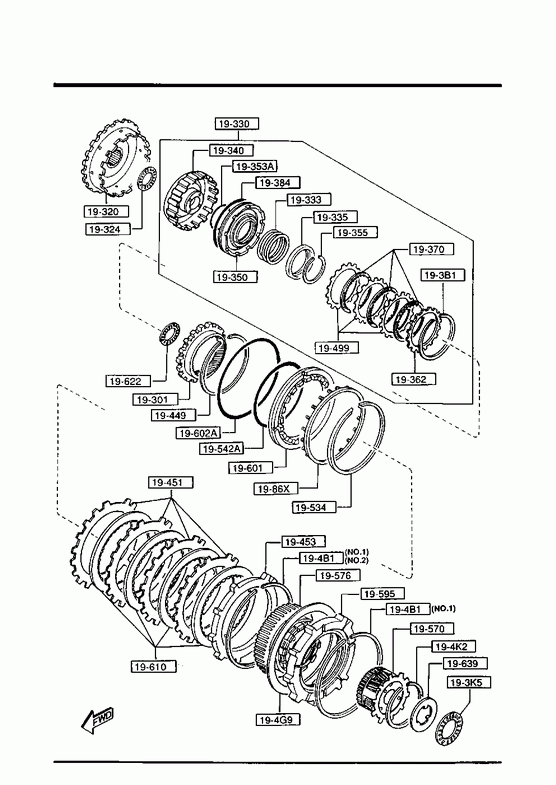 19-330
19-340
19-353A
19-384
19-333
19-335
19-355
19-370
19-3B1
19-320
19-324
19-350
19-499
19-362
19-622
19-301
19-449
19-602A
19-542A
19-601
19-86X
19-534
19-451
19-453
19-4B1 (NO.1) (NO.2)
19-576
19-595
19-4B1 (NO.1)
19-570
19-4K2
19-639
19-3K5
19-610
19-4G9
FWD