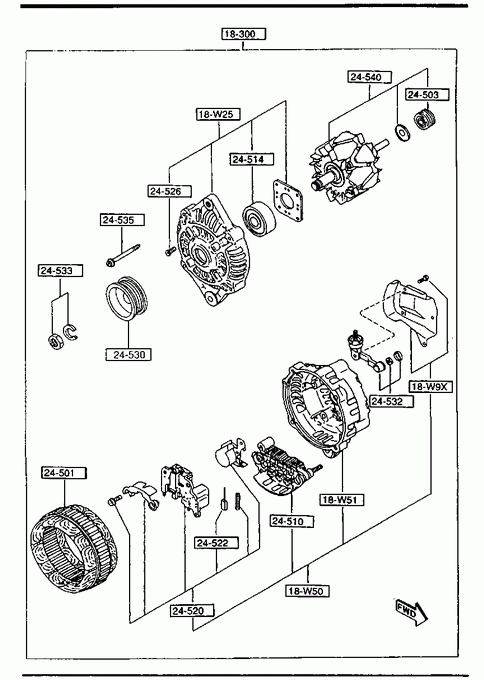 18-300

24-540
24-503
18-W25
24-514
24-526
24-535
24-533
24-530
18-W9X
24-532
24-501
18-W51
24-510
24-522
18-W50
24-520
FWD