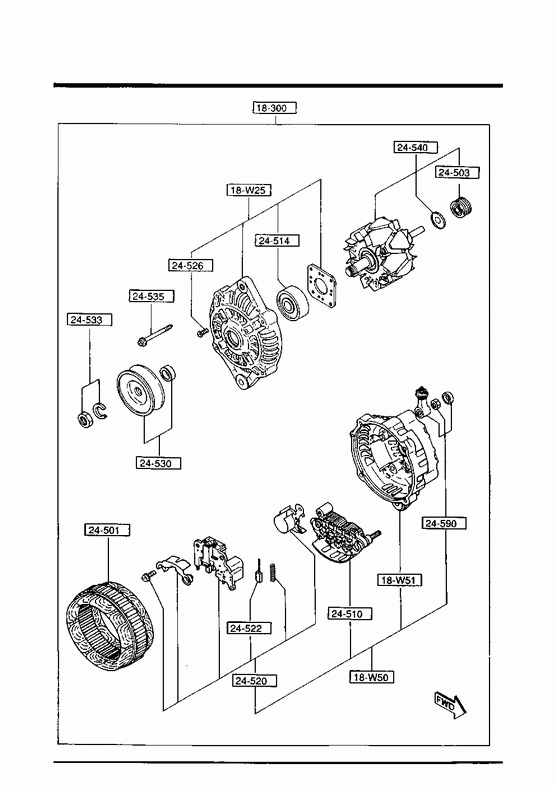 18-300

24-540

24-503

18-W25

24-514

24-526

24-535

24-533

24-530

24-501

24-590

18-W51

24-510

24-522

24-520

18-W50

FWD