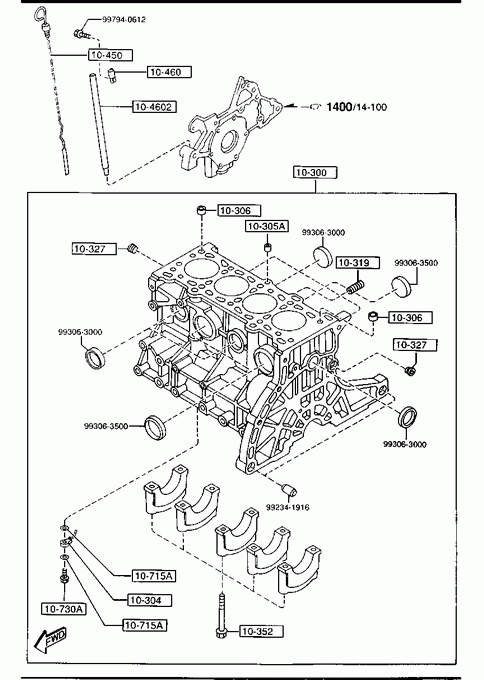 99794-0612
10-450
10-460
10-4602
1400/14-100
10-300
10-306
10-305A
99306-3000
10-327
10-319
99306-3500
10-306
99306-3000
10-327
99306-3500
99306-3000
99234-1916
10-715A
10-304
10-730A
10-715A
10-352
FWD