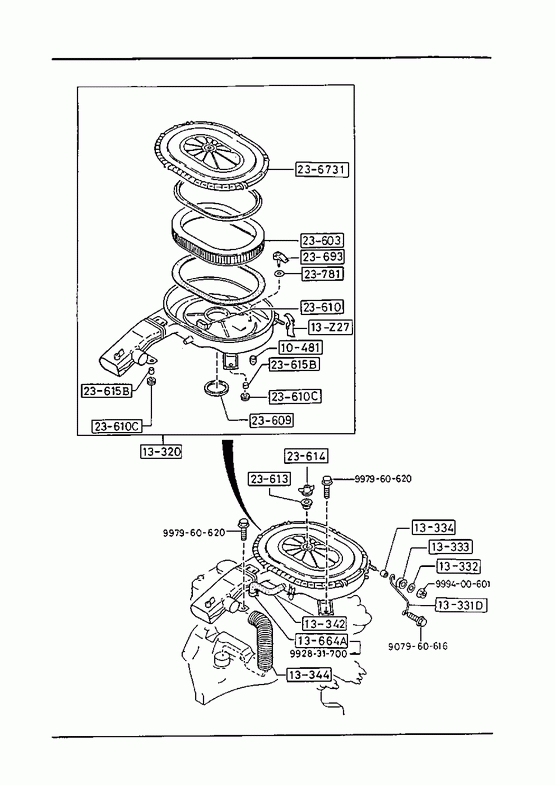 23-6731
23-603
23-693
23-781
23-610
13-Z27
10-481
23-615B
23-615B
23-610C
23-610C
23-609
13-320
23-614
23-613
9979-60-620
9979-60-620
13-334
13-333
13-332
9994-00-601
13-331D
13-342
13-664A
9928-31-700
9079-60-616
13-344