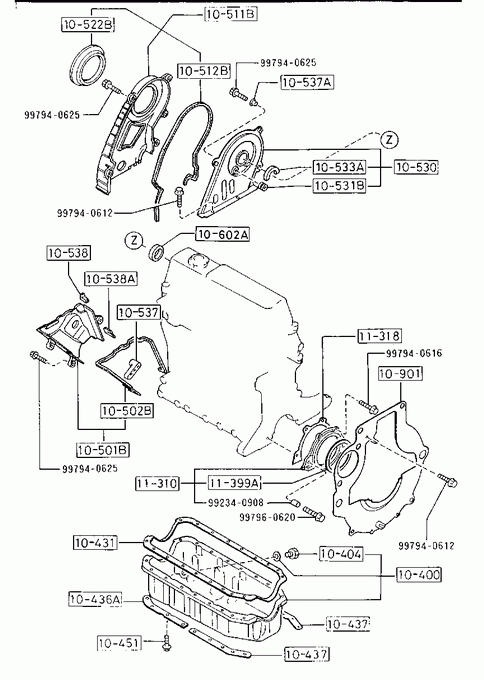 10-522B
10-511B
10-512B
99794-0625
10-537A
99794-0625
Z
10-533A
10-530
10-531B
99794-0612
Z
10-602A
10-538
10-538A
10-537
11-318
99794-0616
10-901
10-502B
10-501B
99794-0625
11-310
11-399A
99234-0908
99796-0620
99794-0612
10-431
10-404
10-400
10-436A
10-437
10-451
10-437