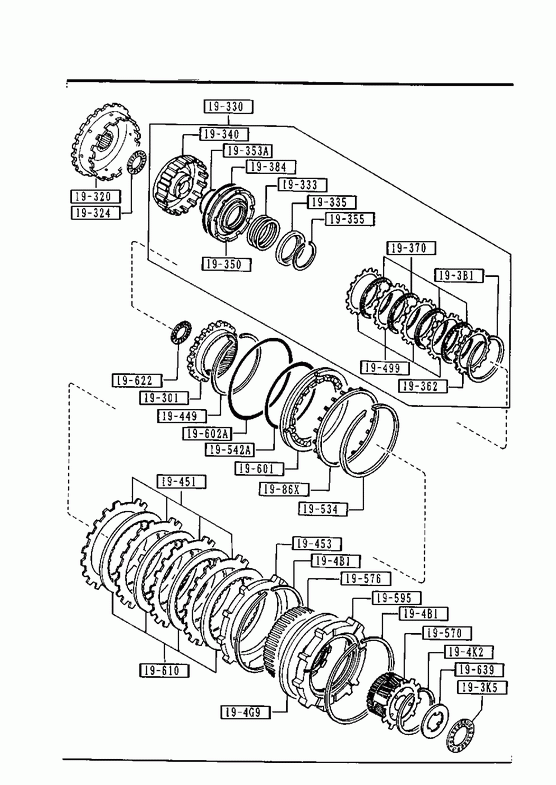 19-330
19-340
19-353A
19-384
19-333
19-335
19-355
19-320
19-324
19-350
19-370
19-3B1
19-499
19-362
19-622
19-301
19-449
19-602A
19-542A
19-601
19-86X
19-534
19-451
19-453
19-4B1
19-576
19-595
19-4B1
19-570
19-4K2
19-639
19-3K5
19-610
19-4G9