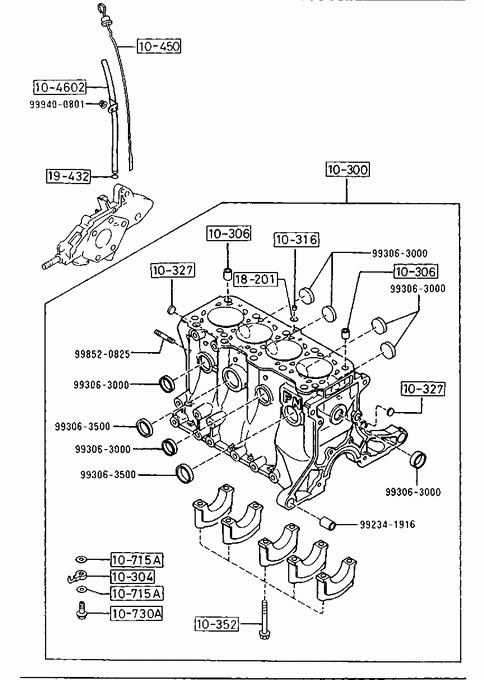 10-450
10-4602
99940-0801
19-432
10-300
10-306
10-316
99306-3000
10-327
18-201
10-306
99306-3000
99852-0825
99306-3000
10-327
99306-3500
99306-3000
99306-3500
99306-3000
99234-1916
10-715A
10-304
10-715A
10-730A
10-352