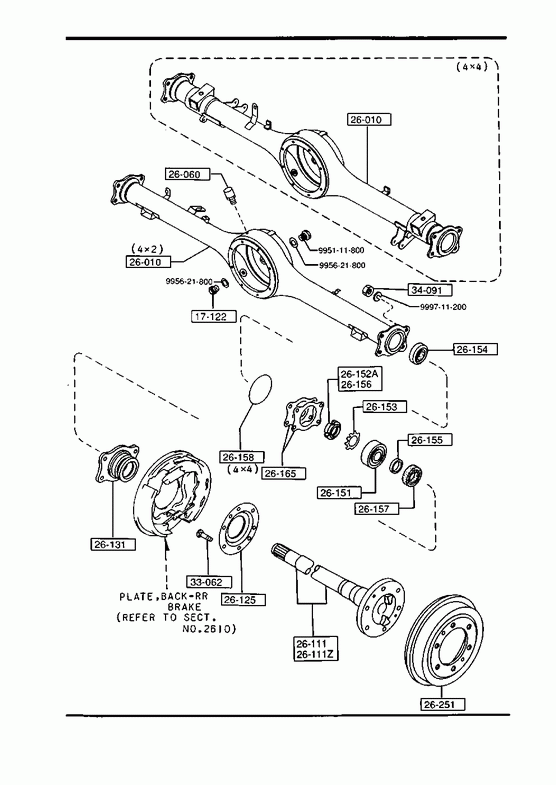 (4×4)

26-010

26-060

(4×2)
26-010

9951-11-800

9956-21-800

9956-21-800

17-122

34-091

9997-11-200

26-154

26-152A
26-156

26-153

26-155

26-158
(4×4)

26-165

26-151

26-157

26-131

33-062

26-125

PLATE,BACK-RR BRAKE
(REFER TO SECT. NO.2610)

26-111
26-111Z

26-251