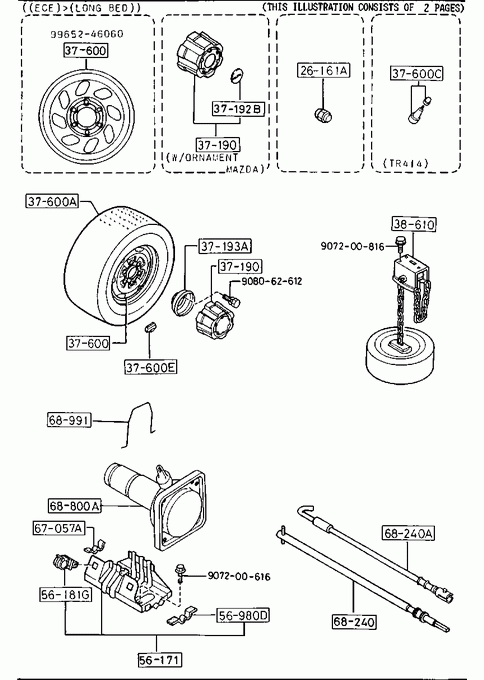 ((ECE)>(LONG BED)) (THIS ILLUSTRATION CONSISTS OF 2 PAGES)

99652-46060
37-600

37-192B
37-190
(W/ORNAMENT MAZDA)

26-161A

37-600C
(TR414)

37-600A
37-193A
37-190
9080-62-612
37-600
37-600E

38-610
9072-00-816

68-991

68-800A
67-057A
9072-00-616
56-181G
56-980D
56-171

68-240A
68-240