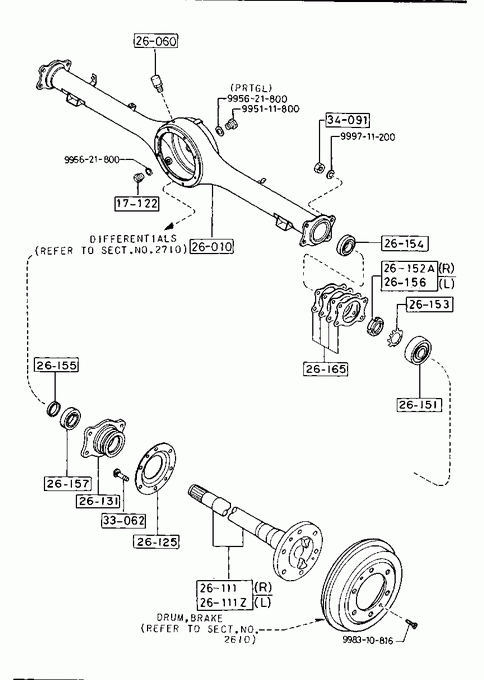 26-060

(PRTGL)
9956-21-800
9951-11-800

34-091
9997-11-200

9956-21-800

17-122

DIFFERENTIALS
(REFER TO SECT.NO.2710)

26-010

26-154

26-152A (R)
26-156 (L)

26-153

26-165

26-151

26-155

26-157

26-131

33-062

26-125

26-111 (R)
26-111Z (L)

DRUM,BRAKE
(REFER TO SECT.NO.
2610)

9983-10-816