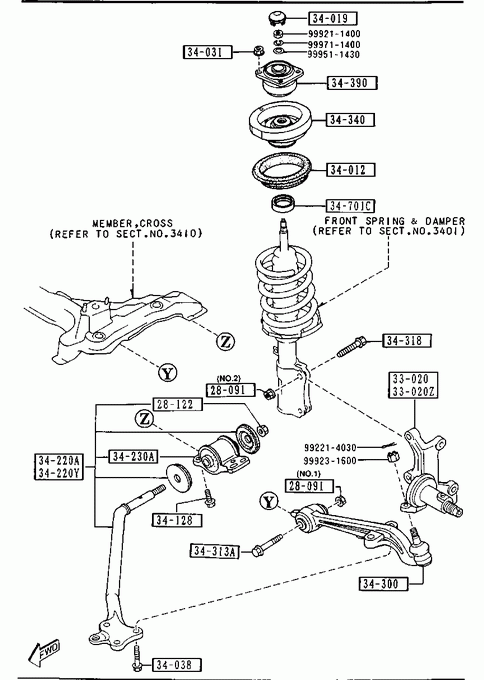 34-019
99921-1400
99971-1400
99951-1430
34-031
34-390
34-340
34-012
34-701C
MEMBER,CROSS (REFER TO SECT.NO.3410)
FRONT SPRING & DAMPER (REFER TO SECT.NO.3401)
Z
Y
34-318
(NO.2) 28-091
33-020
33-020Z
28-122
Z
34-220A
34-220Y
34-230A
99221-4030
99923-1600
(NO.1) 28-091
Y
34-128
34-313A
34-300
FWD
34-038