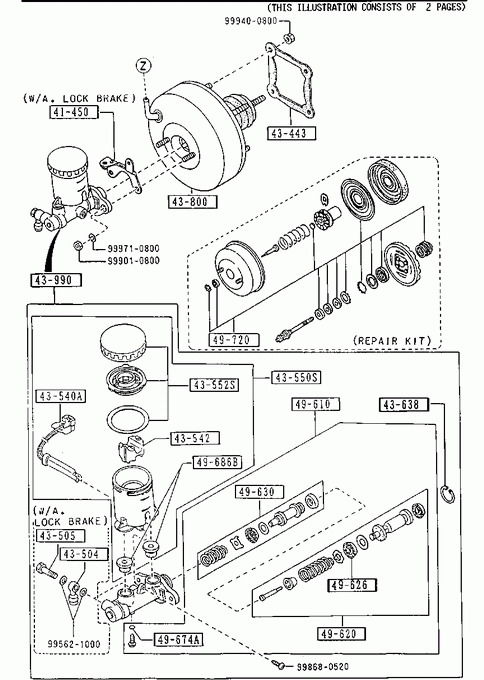 (THIS ILLUSTRATION CONSISTS OF 2 PAGES)

99940-0800

Z

(W/A. LOCK BRAKE)

41-450

43-443

43-800

99971-0800

99901-0800

43-990

49-720

(REPAIR KIT)

43-552S

43-550S

43-540A

49-610

43-638

43-542

49-686B

49-630

(W/A. LOCK BRAKE)

43-505

43-504

49-626

99562-1000

49-674A

49-620

99868-0520