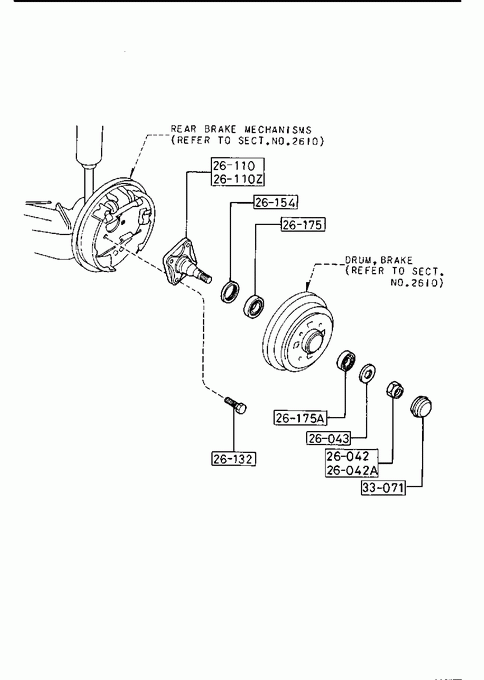 REAR BRAKE MECHANISMS
(REFER TO SECT.NO.2610)

26-110
26-110Z

26-154

26-175

DRUM, BRAKE
(REFER TO SECT.
NO.2610)

26-175A

26-043

26-042
26-042A

33-071

26-132