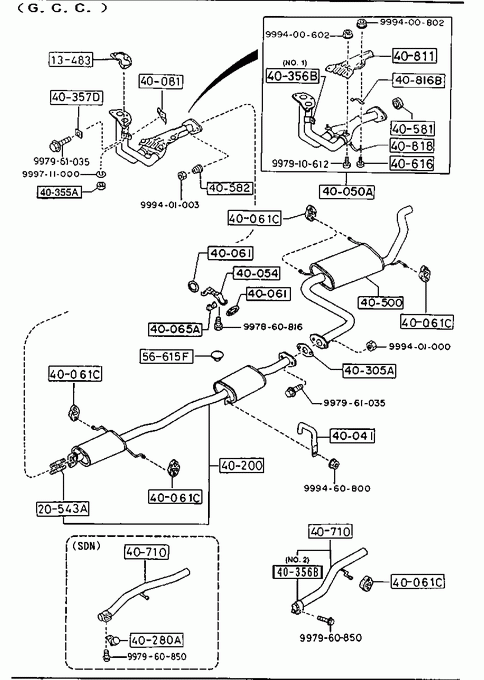 ( G. C. C. )

13-483
40-081
40-357D
9979-61-035
9997-11-000
40-355A
9994-01-003
40-582
9994-00-602
9994-00-802
(NO. 1)
40-356B
40-811
40-816B
40-581
40-818
9979-10-612
40-616
40-050A
40-061C
40-061
40-054
40-061
40-065A
9978-60-816
40-500
40-061C
9994-01-000
56-615F
40-305A
9979-61-035
40-061C
40-041
9994-60-800
40-200
40-061C
20-543A
(SDN)
40-710
40-280A
9979-60-850
40-710
(NO. 2)
40-356B
40-061C
9979-60-850