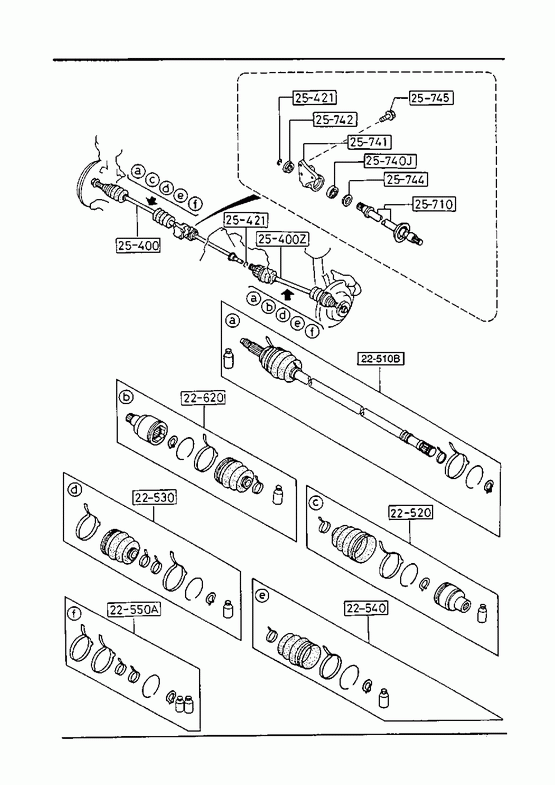 25-421
25-745
25-742
25-741
25-740J
25-744
25-710
a c d e f
25-400
25-421
25-400Z
a b d e f
a
22-510B
b
22-620
d
22-530
c
22-520
f
22-550A
e
22-540