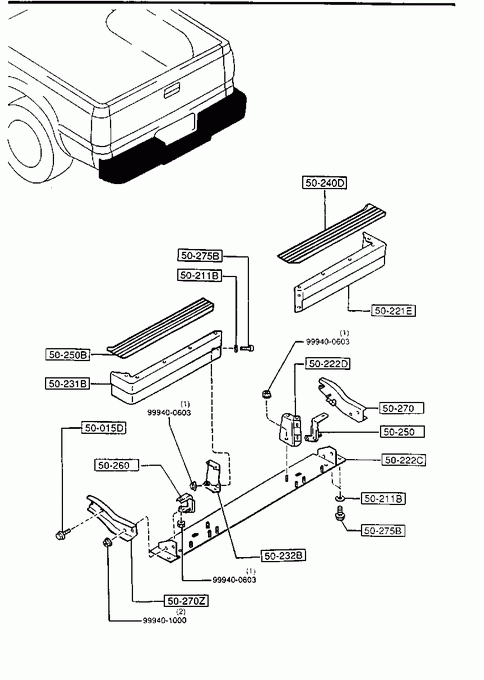 50-240D
50-275B
50-211B
50-221E
(1)
99940-0603
50-250B
50-222D
50-231B
50-270
(1)
99940-0603
50-015D
50-250
50-260
50-222C
50-211B
50-275B
50-232B
(1)
99940-0603
50-270Z
(2)
99940-1000