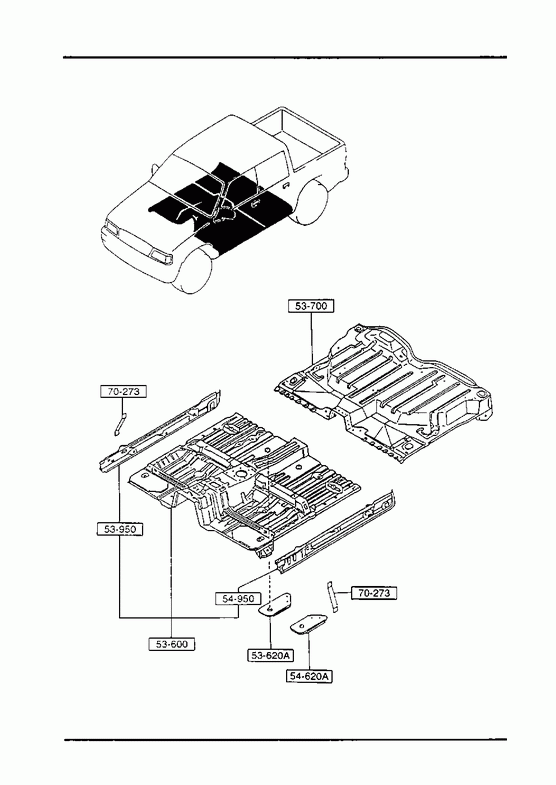 53-700

70-273

53-950

54-950

70-273

53-600

53-620A

54-620A