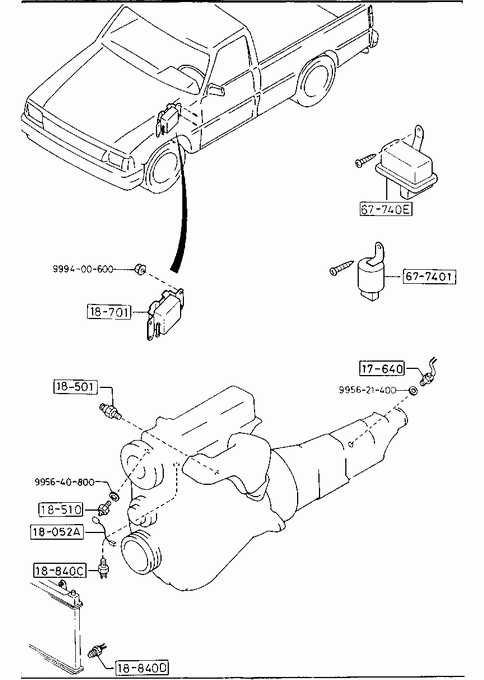 67-740E

9994-00-600

67-7401

18-701

17-640

18-501

9956-21-400

9956-40-800

18-510

18-052A

18-840C

18-840D