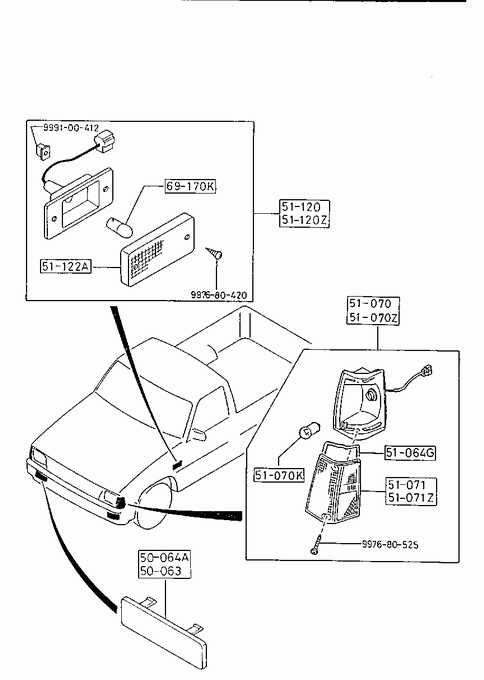 9991-00-412
69-170K
51-120
51-120Z
51-122A
9976-80-420
51-070
51-070Z
51-064G
51-070K
51-071
51-071Z
9976-80-525
50-064A
50-063