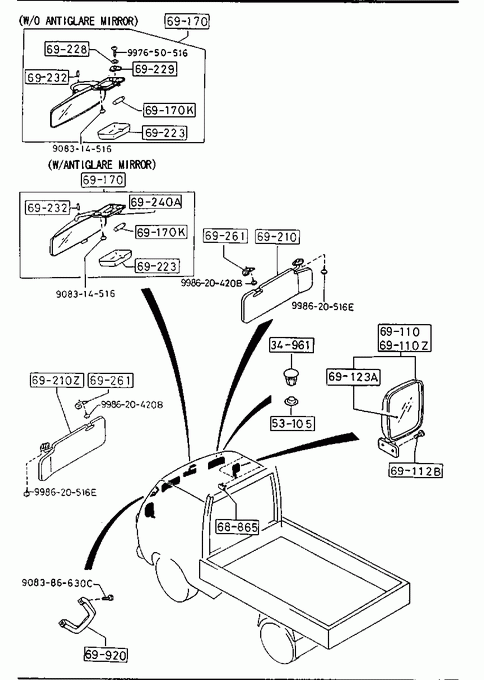 (W/O ANTIGLARE MIRROR)
69-170
69-228
9976-50-516
69-229
69-232
69-170K
69-223
9083-14-516

(W/ANTIGLARE MIRROR)
69-170
69-232
69-240A
69-170K
69-223
9083-14-516

69-261
69-210
9986-20-420B
9986-20-516E

34-961
53-105

69-110
69-110Z
69-123A
69-112B

69-210Z
69-261
9986-20-420B
9986-20-516E

68-865

9083-86-630C
69-920