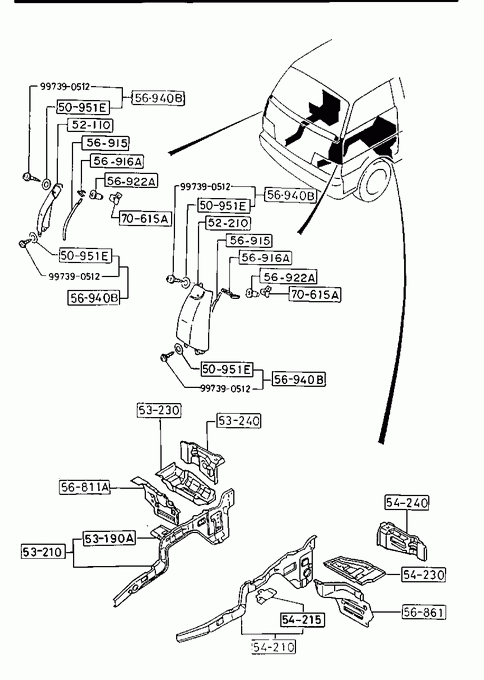 99739-0512
56-940B
50-951E
52-110
56-915
56-916A
56-922A
70-615A
50-951E
99739-0512
56-940B
99739-0512
56-940B
50-951E
52-210
56-915
56-916A
56-922A
70-615A
50-951E
56-940B
99739-0512
53-230
53-240
56-811A
53-190A
53-210
54-240
54-230
56-861
54-215
54-210