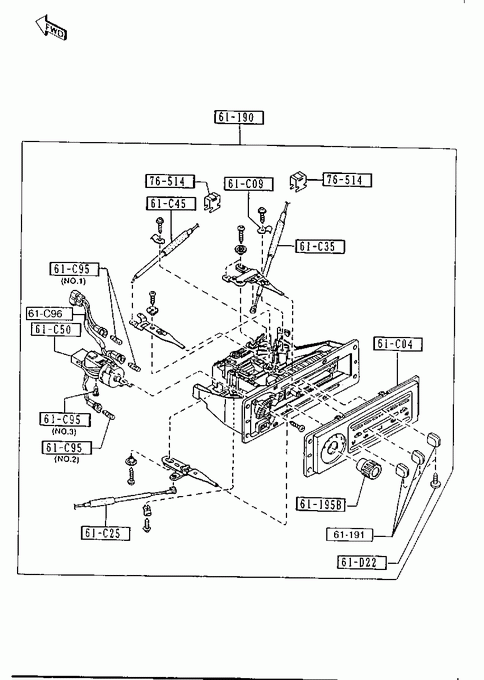 FWD

61-190

76-514

61-C09

76-514

61-C45

61-C35

61-C95
(NO.1)

61-C96

61-C50

61-C04

61-C95
(NO.3)

61-C95
(NO.2)

61-195B

61-C25

61-191

61-D22