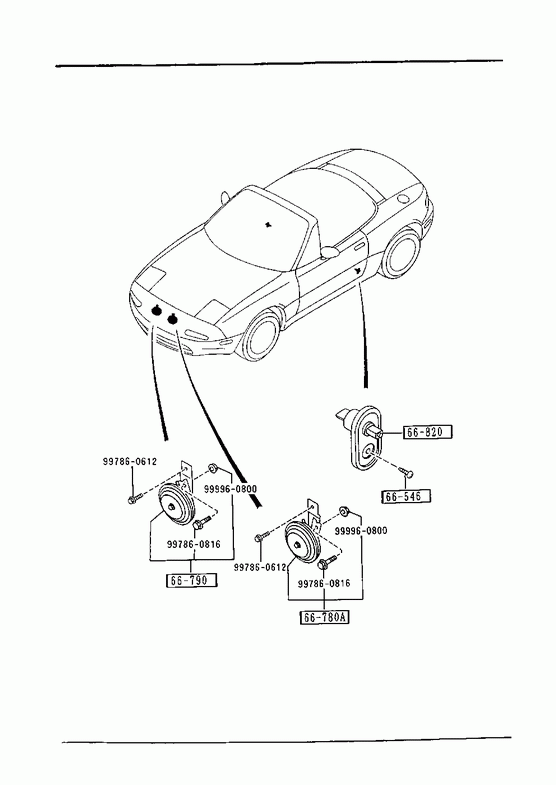 66-820

66-546

99786-0612

99996-0800

99786-0816

66-790

99996-0800

99786-0612

99786-0816

66-780A