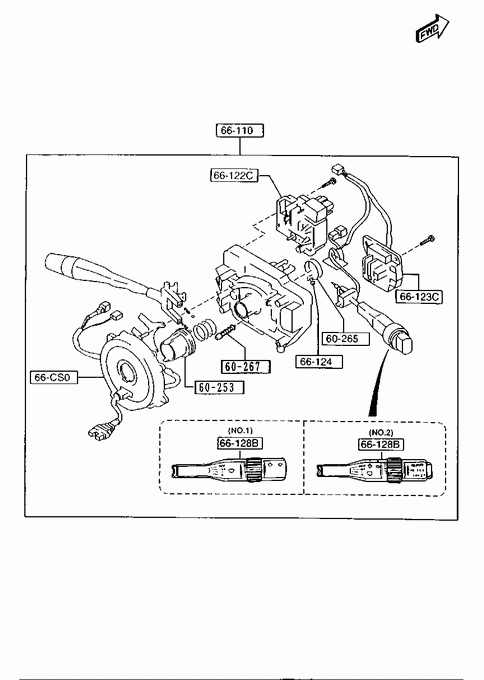 FWD

66-110

66-122C

66-123C

60-265

66-124

60-267

60-253

66-CS0

(NO.1)
66-128B

(NO.2)
66-128B