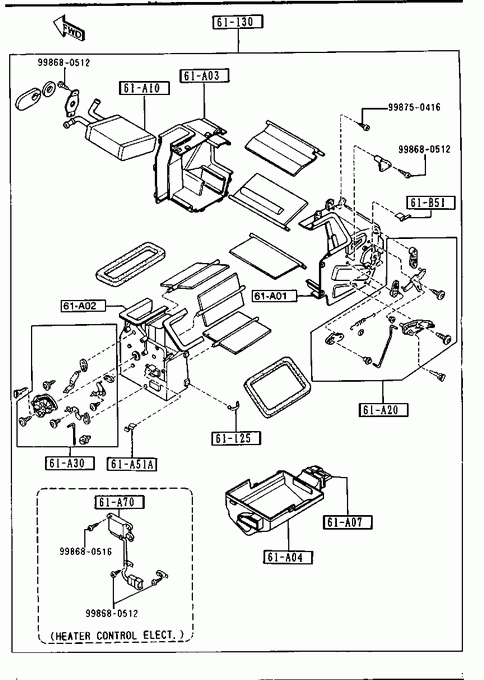 FWD

61-130

99868-0512

61-A10

61-A03

99875-0416

99868-0512

61-B51

61-A01

61-A02

61-A20

61-125

61-A30

61-A51A

61-A70

99868-0516

99868-0512

(HEATER CONTROL ELECT.)

61-A07

61-A04