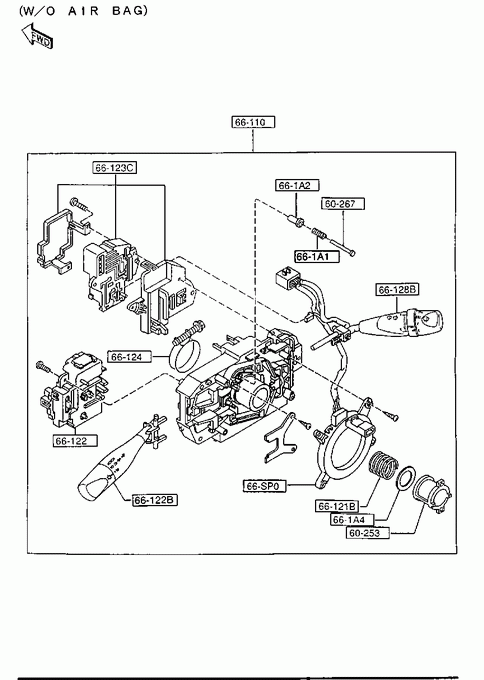 (W/O AIR BAG)

FWD

66-110

66-123C

66-1A2

60-267

66-1A1

66-128B

66-124

66-122

66-122B

66-SP0

66-121B

66-1A4

60-253