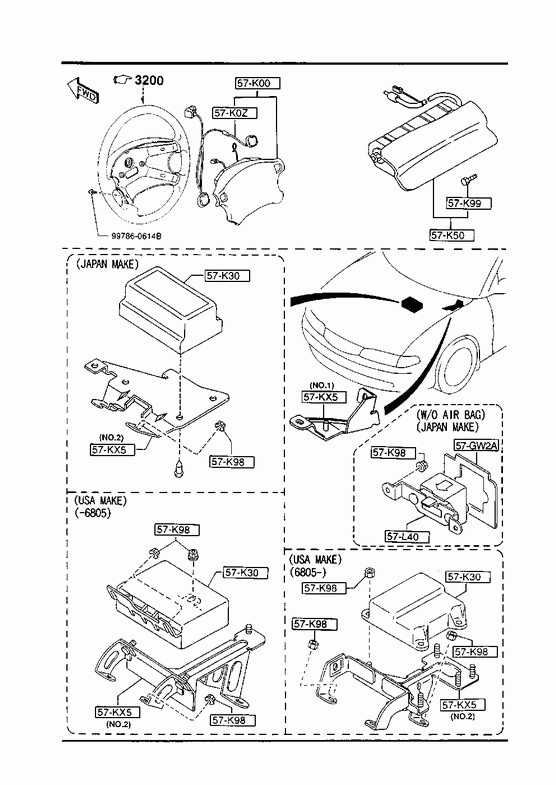 FWD
3200
57-K00
57-K0Z
99786-0614B
57-K99
57-K50
(JAPAN MAKE)
57-K30
(NO.2)
57-KX5
57-K98
(NO.1)
57-KX5
(W/O AIR BAG)
(JAPAN MAKE)
57-K98
57-GW2A
57-L40
(USA MAKE)
(-6805)
57-K98
57-K30
57-KX5
(NO.2)
57-K98
(USA MAKE)
(6805-)
57-K98
57-K30
57-K98
57-K98
57-KX5
(NO.2)